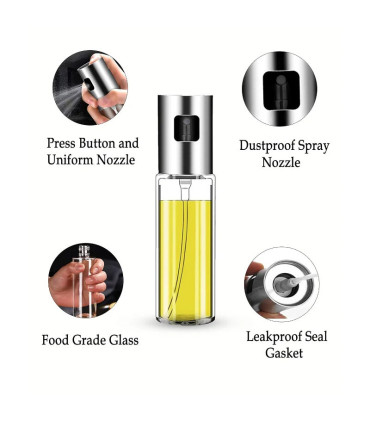 Press Button and Uniform Nozzle

Dustproof Spray Nozzle

Food Grade Glass

Leakproof Seal Gasket